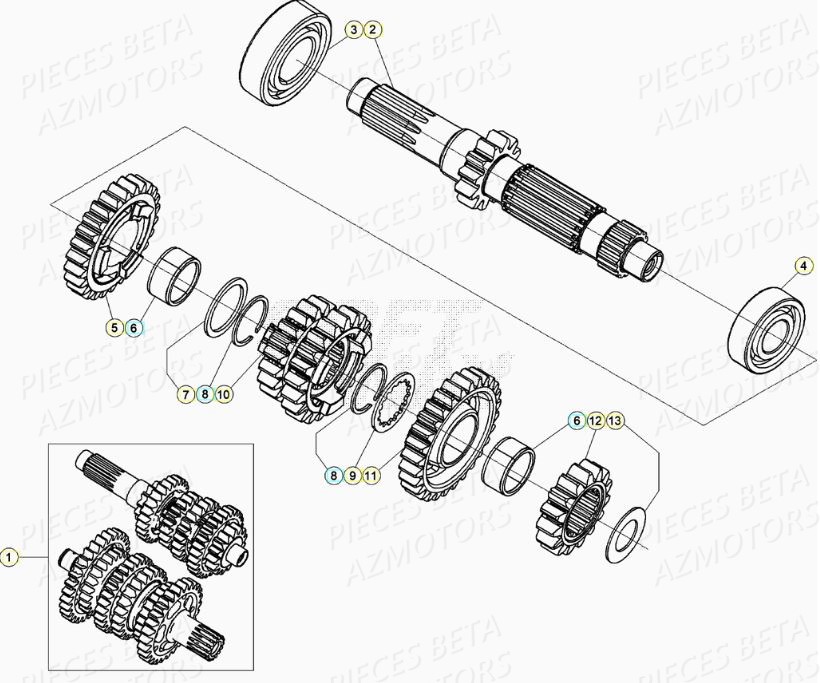 PIECES BETA
AZMOTORS

3 2
4
5 6
7 8 10
8 9 11
6 12 13
1