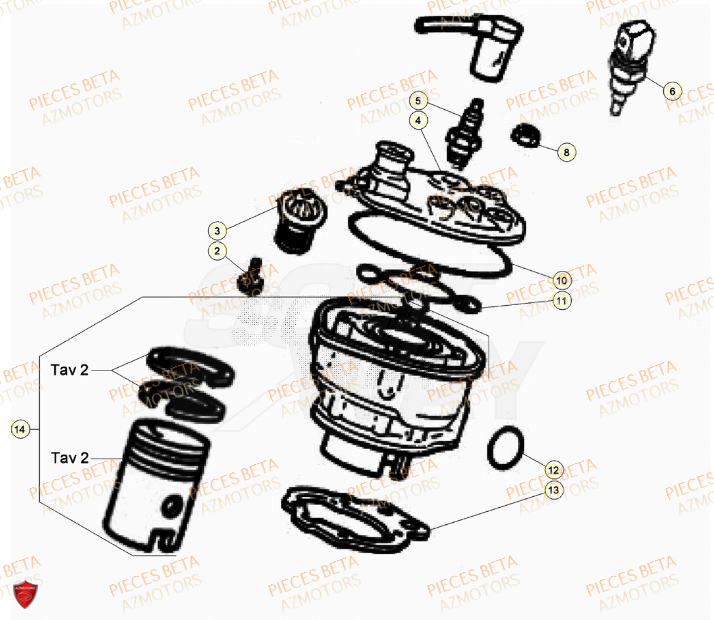 PIECES BETA
AZMOTORS

5
4
6
8
3
2
10
11
Tav 2
14
Tav 2
12
13