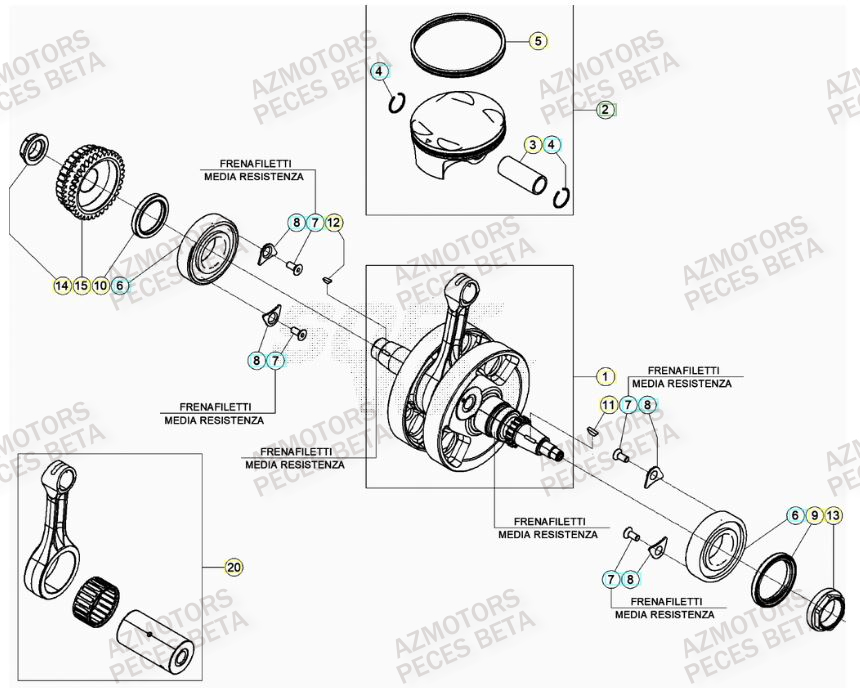 AZMOTORS PECES BETA

5
4
2
3
4

FRENAFILETTI MEDIA RESISTENZA
8 7 12

14 15 10 6

8 7
FRENAFILETTI MEDIA RESISTENZA

FRENAFILETTI MEDIA RESISTENZA

1
FRENAFILETTI MEDIA RESISTENZA
11 7 8

FRENAFILETTI MEDIA RESISTENZA

6 9 13

7 8
FRENAFILETTI MEDIA RESISTENZA

20