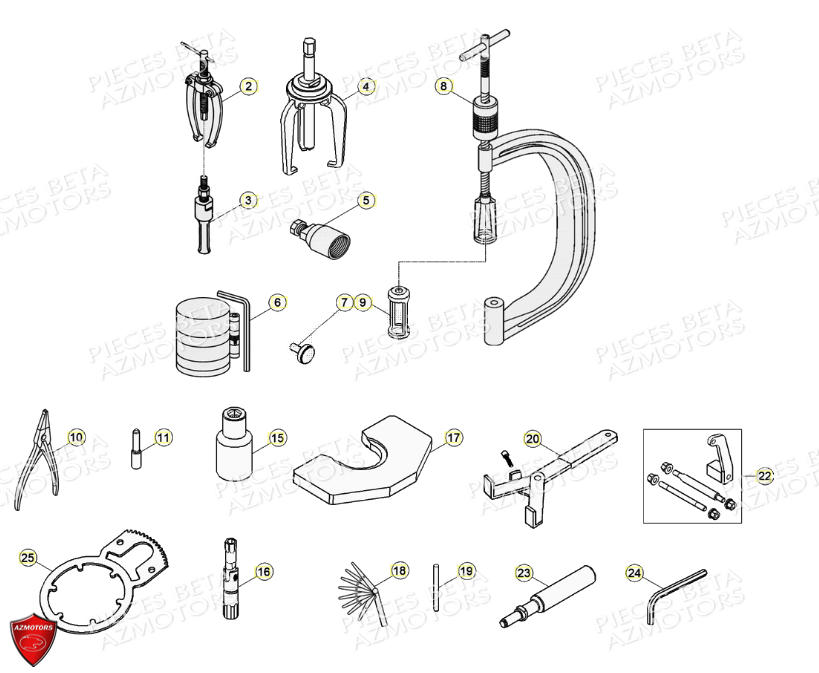 PIECES BETA
AZMOTORS

2
4
8
3
5
6
7
9
10
11
15
17
20
22
25
16
18
19
23
24

AZMOTORS