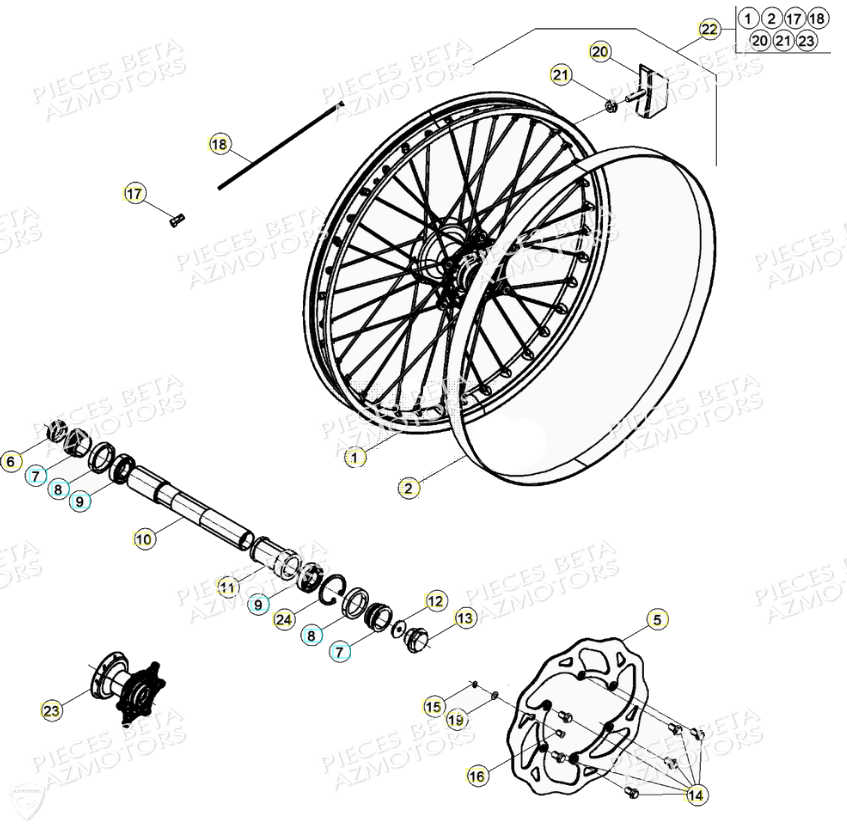 22
1 2 17 18
20 21 23

20

21

18

17

PIECES BETA AZMOTORS

1

2

6

7

8

9

10

11

9

24

8

7

12

13

5

23

15

19

16

14