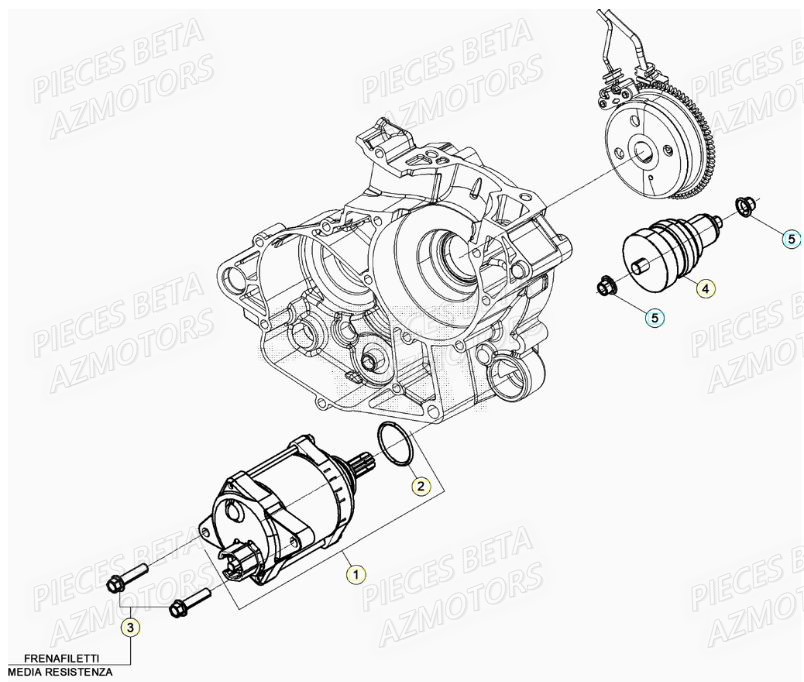 PIECES BETA
AZMOTORS

PIECES BETA
AZMOTORS

PIECES BETA
AZMOTORS

PIECES BETA
AZMOTORS

PIECES BETA
AZMOTORS

PIECES BETA
AZMOTORS

PIECES BETA
AZMOTORS

5

4

5

2

1

3

FRENAFILETTI
MEDIA RESISTENZA