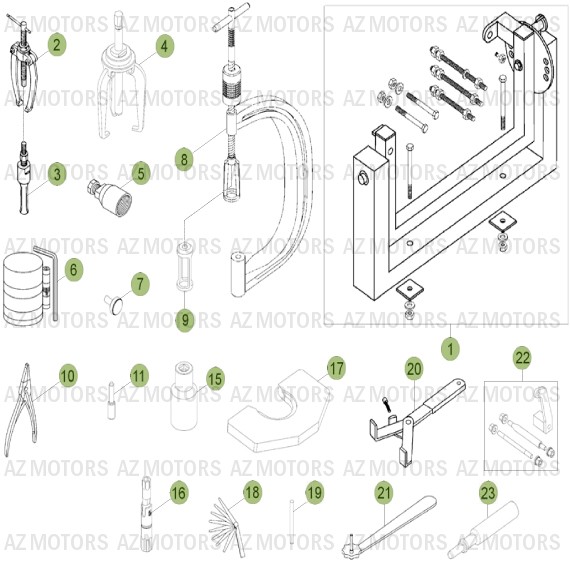 AZ MOTORS AZ MOTORS AZ MOTORS AZ MOTORS AZ MOTORS
2
4
AZ MOTORS AZ MOTORS AZ MOTORS AZ MOTORS AZ MOTORS
8
3
5
AZ MOTORS AZ MOTORS AZ MOTORS AZ MOTORS AZ MOTORS
AZ MOTORS AZ MOTORS AZ MOTORS AZ MOTORS AZ MOTORS
6
7
9
AZ MOTORS AZ MOTORS AZ MOTORS AZ MOTORS AZ MOTORS
1
10
11
15
17
20
22
AZ MOTORS AZ MOTORS AZ MOTORS AZ MOTORS AZ MOTORS
AZ MOTORS AZ MOTORS AZ MOTORS AZ MOTORS AZ MOTORS
16
18
19
21
23
AZ MOTORS AZ MOTORS AZ MOTORS AZ MOTORS AZ MOTORS