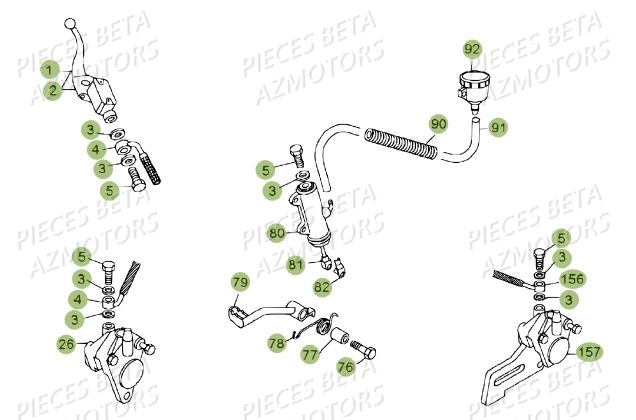 PIECES BETA
AZMOTORS
PIECES BETA
AZMOTORS
PIECES BETA
AZMOTORS

1
2
3
4
3
5

92
90
91
5
3
80
81
82

PIECES BETA
AZMOTORS
PIECES BETA
AZMOTORS
PIECES BETA
AZMOTORS

5
3
4
3
26

79
78
77
76

5
3
156
3
157

PIECES BETA
AZMOTORS
PIECES BETA
AZMOTORS
PIECES BETA
AZMOTORS