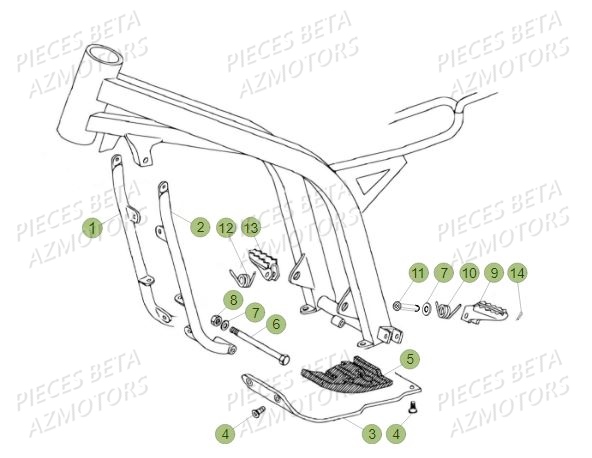 PIECES BETA
AZMOTORS
PIECES BETA
AZMOTORS
PIECES BETA
AZMOTORS
PIECES BETA
AZMOTORS
PIECES BETA
AZMOTORS
PIECES BETA
AZMOTORS
PIECES BETA
AZMOTORS
PIECES BETA
AZMOTORS
PIECES BETA
AZMOTORS

1
2
12
13
11
7
10
9
14
8
7
6
5
4
3
4