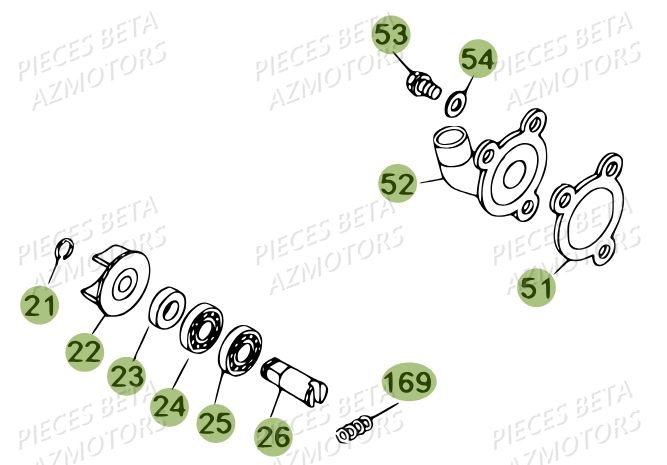 PIECES BETA
AZMOTORS
PIECES BETA
AZMOTORS
PIECES BETA
AZMOTORS

53
54
52
51

PIECES BETA
AZMOTORS
PIECES BETA
AZMOTORS
PIECES BETA
AZMOTORS

21
22
23
24
25
26
169

PIECES BETA
AZMOTORS
PIECES BETA
AZMOTORS
PIECES BETA
AZMOTORS