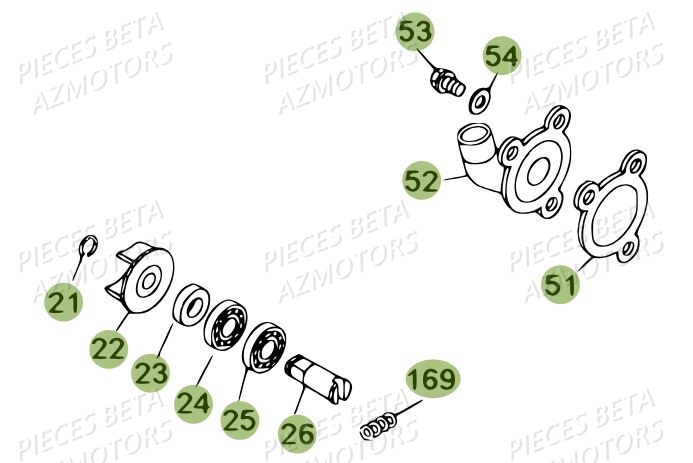 PIECES BETA
AZMOTORS

PIECES BETA
AZMOTORS

PIECES BETA
AZMOTORS

PIECES BETA
AZMOTORS

PIECES BETA
AZMOTORS

PIECES BETA
AZMOTORS

PIECES BETA
AZMOTORS

PIECES BETA
AZMOTORS

PIECES BETA
AZMOTORS

53
54
52
51
21
22
23
24
25
26
169