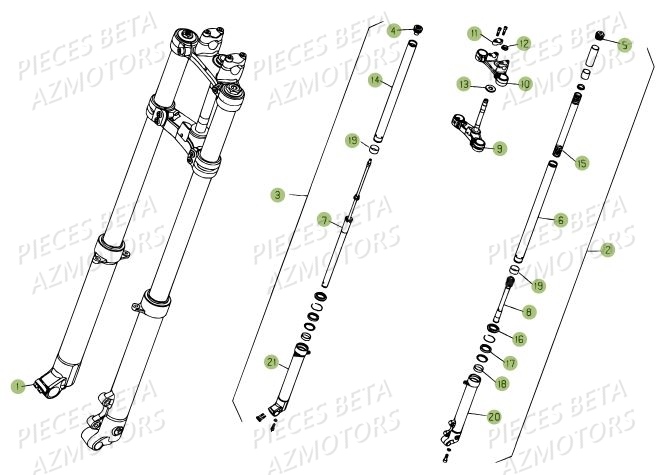 PIECES BETA
AZMOTORS

PIECES BETA
AZMOTORS

PIECES BETA
AZMOTORS

PIECES BETA
AZMOTORS

PIECES BETA
AZMOTORS

PIECES BETA
AZMOTORS

PIECES BETA
AZMOTORS

PIECES BETA
AZMOTORS

PIECES BETA
AZMOTORS

1
4
14
19
3
7
21
11
12
13
10
9
5
15
6
2
19
8
16
17
18
20