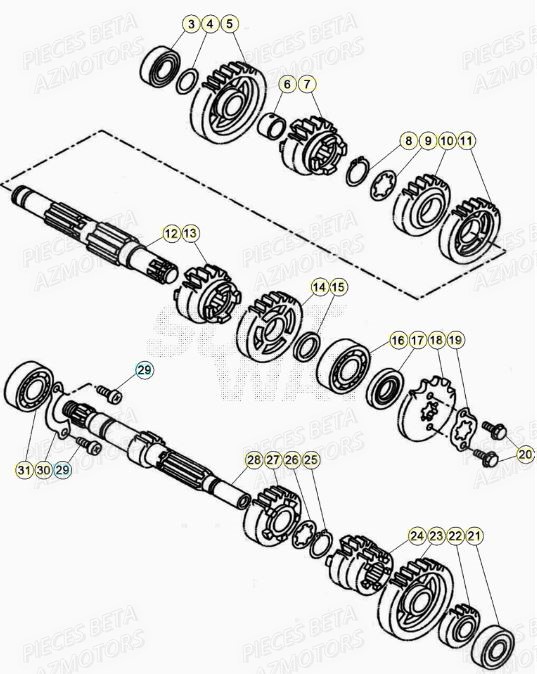 PIECES BETA
AZMOTORS

3 4 5
6 7
8 9 10 11
12 13
14 15
16 17 18 19
29
20
31 30 29
28 27 26 25
24 23 22 21