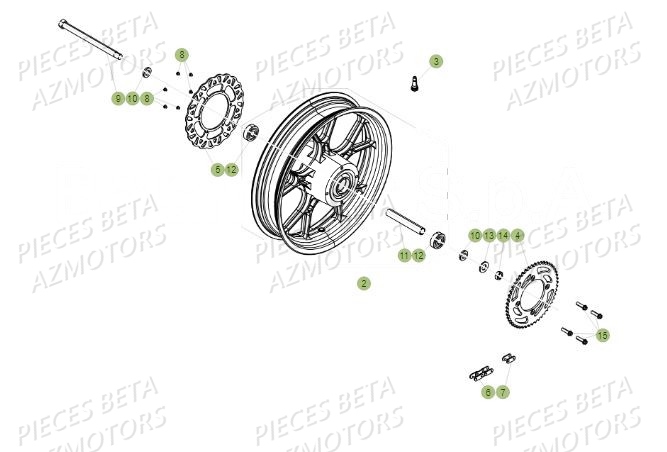 PIECES BETA
AZMOTORS

PIECES BETA
AZMOTORS

PIECES BETA
AZMOTORS

8

3

9 10 8

5 12

PIECES BETA
AZMOTORS

PIECES BETA
AZMOTORS

PIECES BETA
AZMOTORS

10 13 14 4

11 12

2

15

6 7

PIECES BETA
AZMOTORS

PIECES BETA
AZMOTORS

PIECES BETA
AZMOTORS