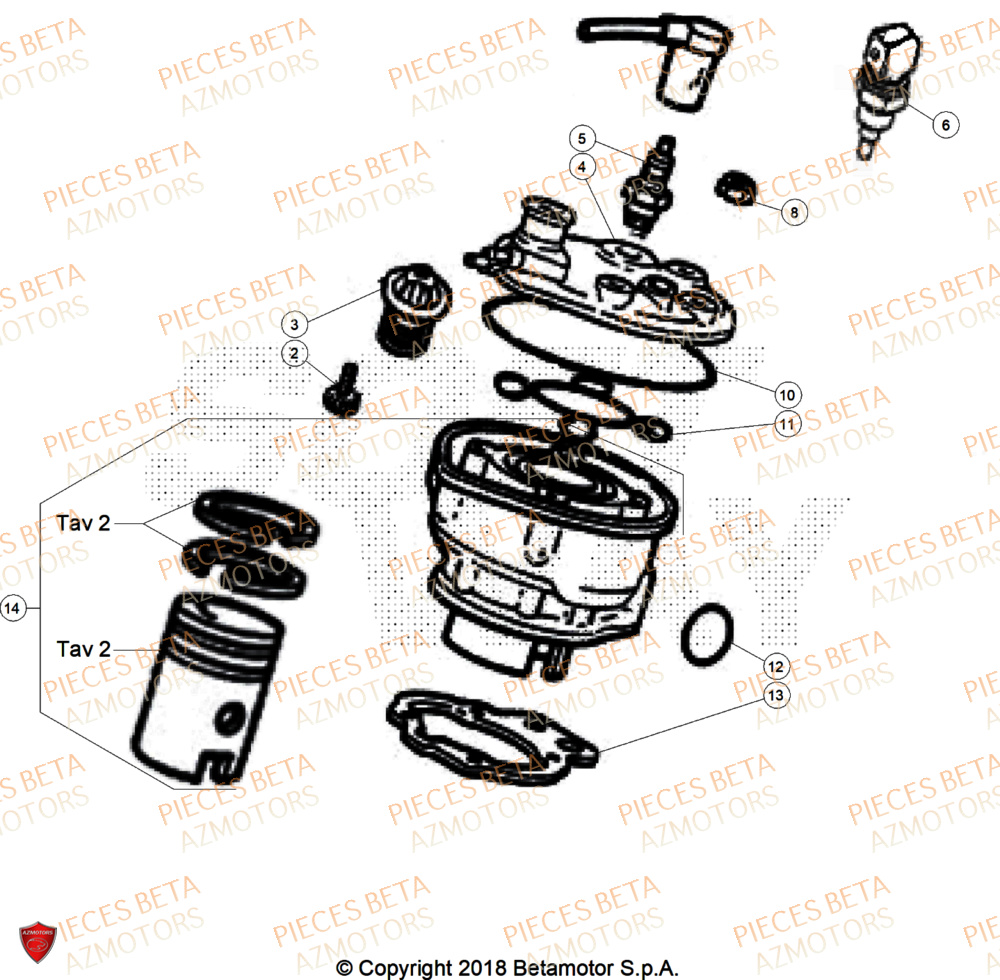 PIECES BETA
AZMOTORS

5
4
6
8
3
2
10
11
Tav 2
14
Tav 2
12
13

© Copyright 2018 Betamotor S.p.A.