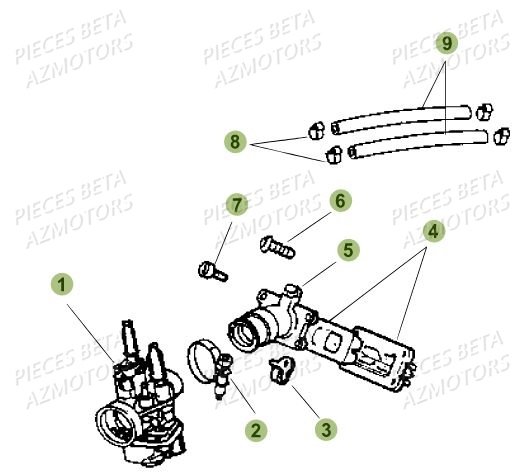 PIECES BETA
AZMOTORS
PIECES BETA
AZMOTORS
PIECES BETA
AZMOTORS

9

8

PIECES BETA
AZMOTORS
PIECES BETA
AZMOTORS
PIECES BETA
AZMOTORS

7

6

4

5

1

PIECES BETA
AZMOTORS
PIECES BETA
AZMOTORS
PIECES BETA
AZMOTORS

2

3