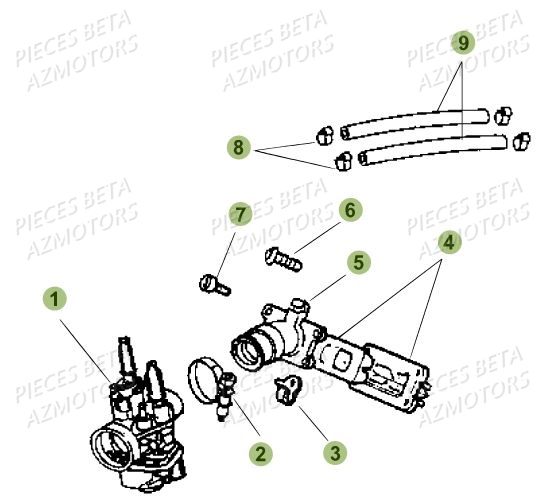 PIECES BETA
AZMOTORS

PIECES BETA
AZMOTORS

PIECES BETA
AZMOTORS

9

8

PIECES BETA
AZMOTORS

PIECES BETA
AZMOTORS

PIECES BETA
AZMOTORS

7

6

4

5

1

PIECES BETA
AZMOTORS

PIECES BETA
AZMOTORS

PIECES BETA
AZMOTORS

2

3