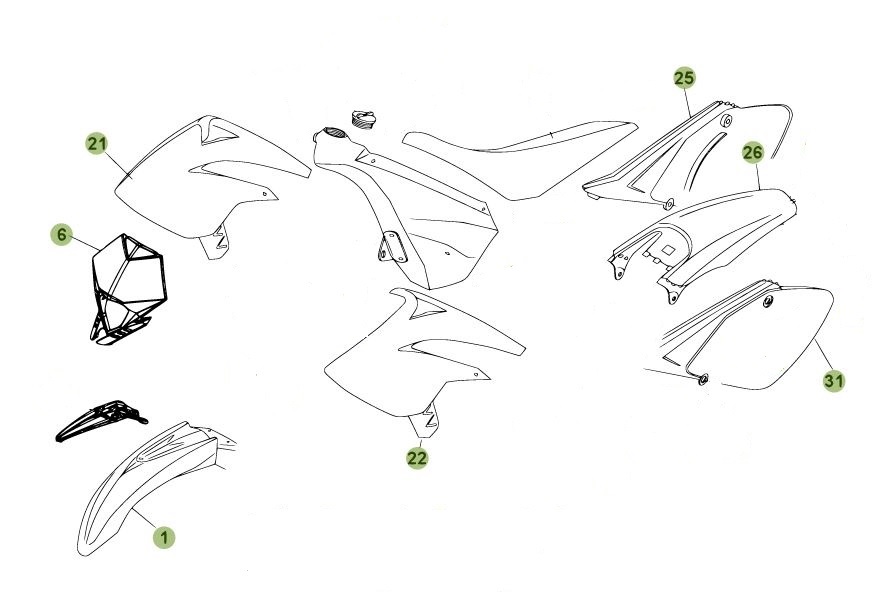 21
6
1
22
25
26
31