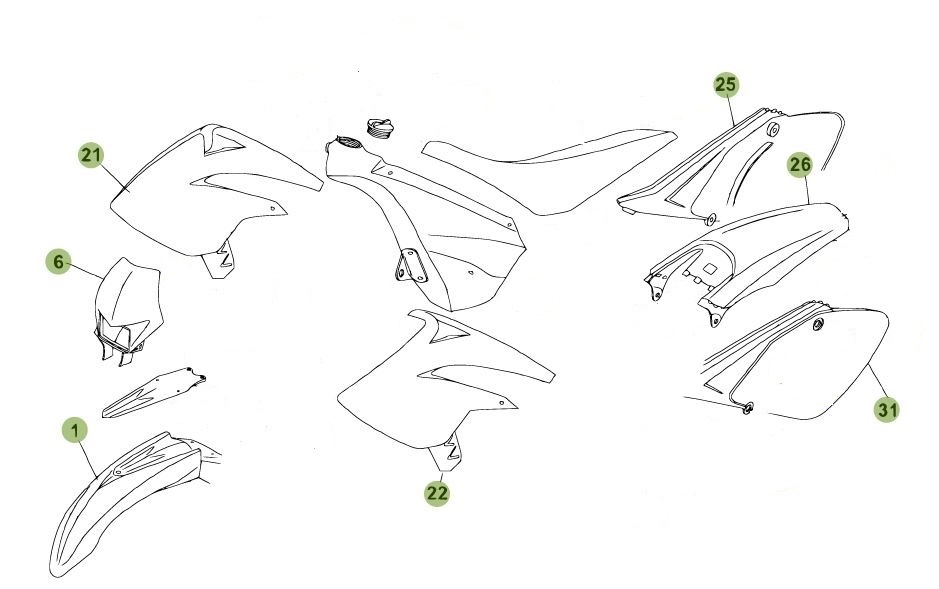 25
21
26
6
31
1
22