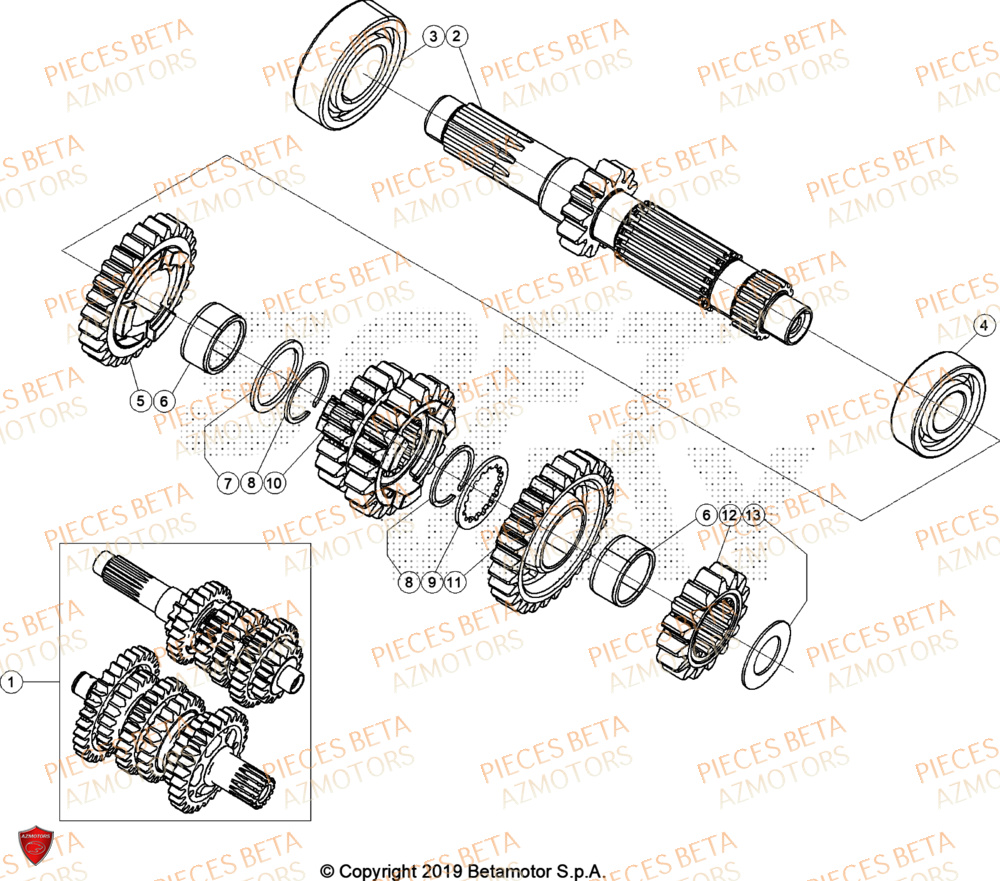 PIECES BETA
AZMOTORS

3 2

4

5 6

7 8 10

8 9 11

6 12 13

1

AZMOTORS

© Copyright 2019 Betamotor S.p.A.