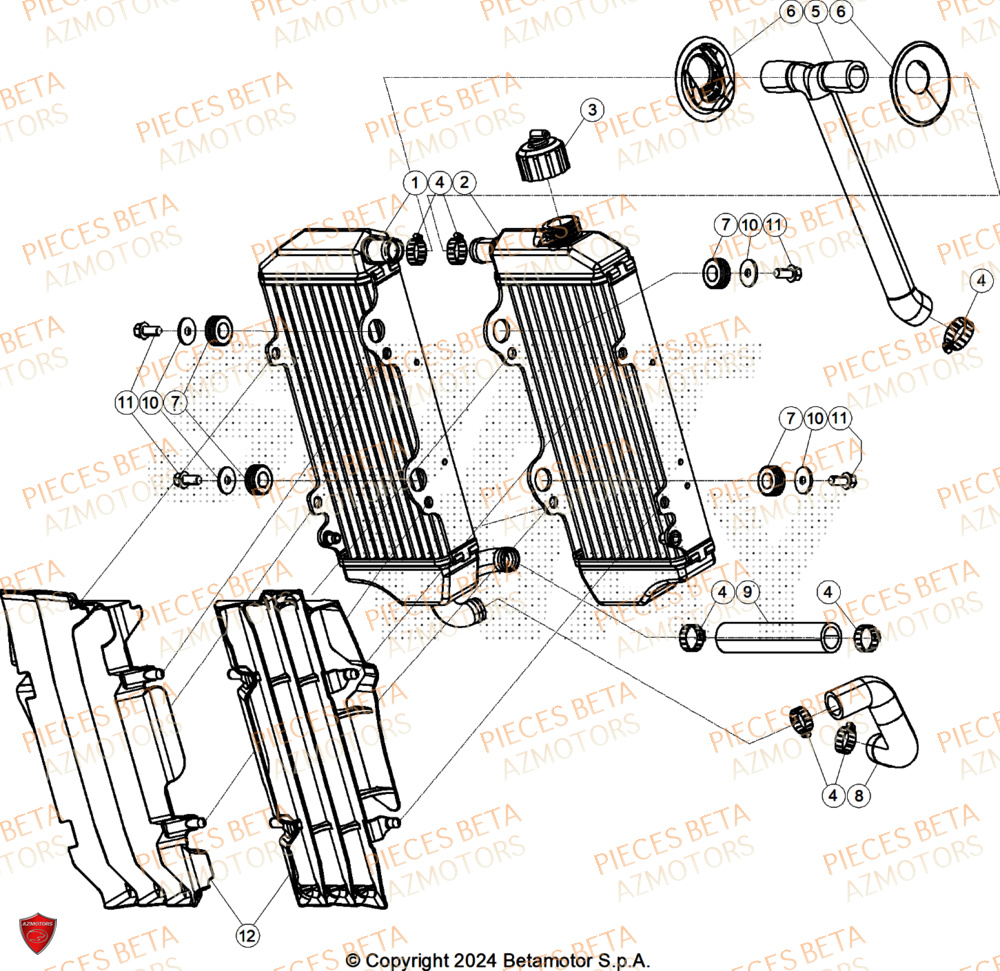 PIECES BETA
AZMOTORS

6 5 6
3
1 4 2
7 10 11
4
11 10 7
7 10 11
4 9 4
4 8
12

AZMOTORS

© Copyright 2024 Betamotor S.p.A.