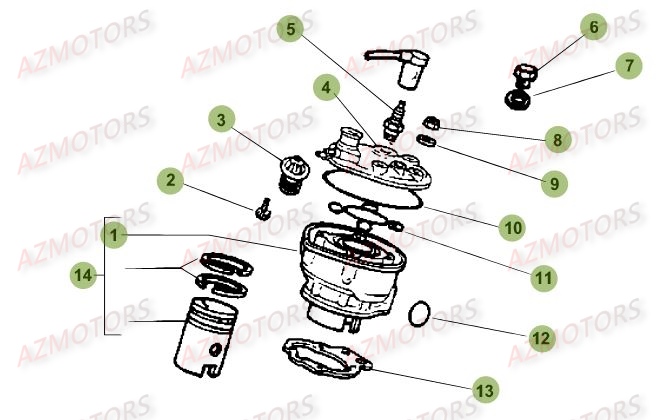 AZMOTORS
5
6
7
4
3
8
9
2
10
1
11
14
12
13