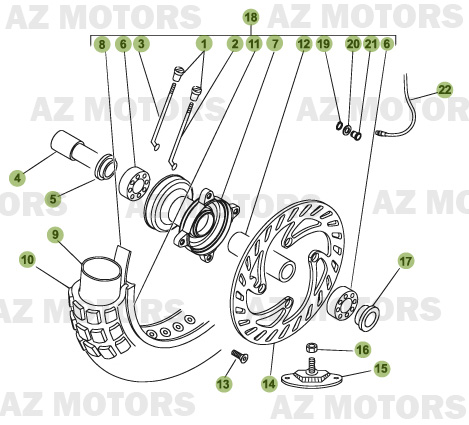 AZ MOTORS AZ MOTORS

18

8 6 3 1 2 11 7 12 19 20 21 6

22

AZ MOTORS AZ MOTOR

4

5

ORS AZ MOTORS AZ MO

9

10

17

AZ MOTORS AZ MOTORS

16

15

13 14

AZ MOTORS AZ MOTORS