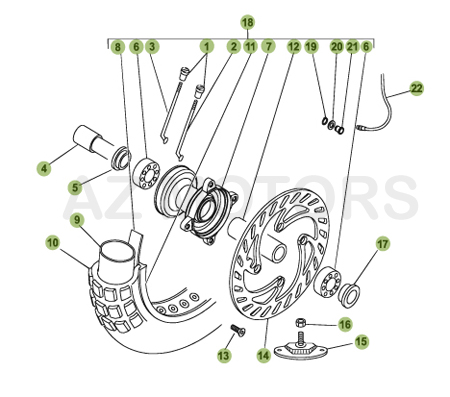 18
8 6 3 1 2 11 7 12 19 20 21 6
22
4
5
AZ MOTORS
9
10
17
16
15
13
14