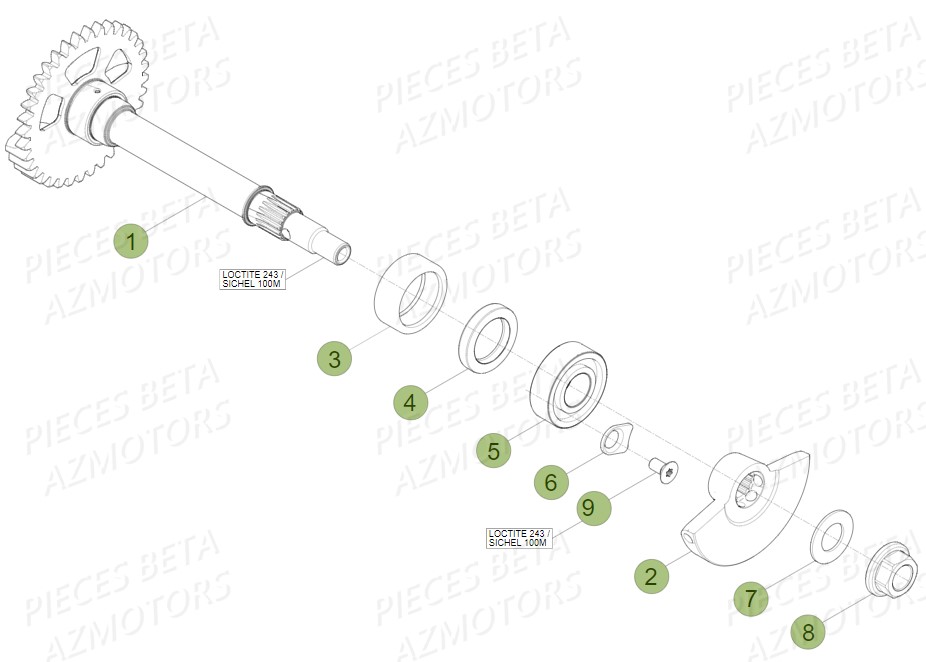 PIECES BETA
AZMOTORS

1

LOCTITE 243 / SICHEL 100M

3

4

5

6

9

LOCTITE 243 / SICHEL 100M

2

7

8